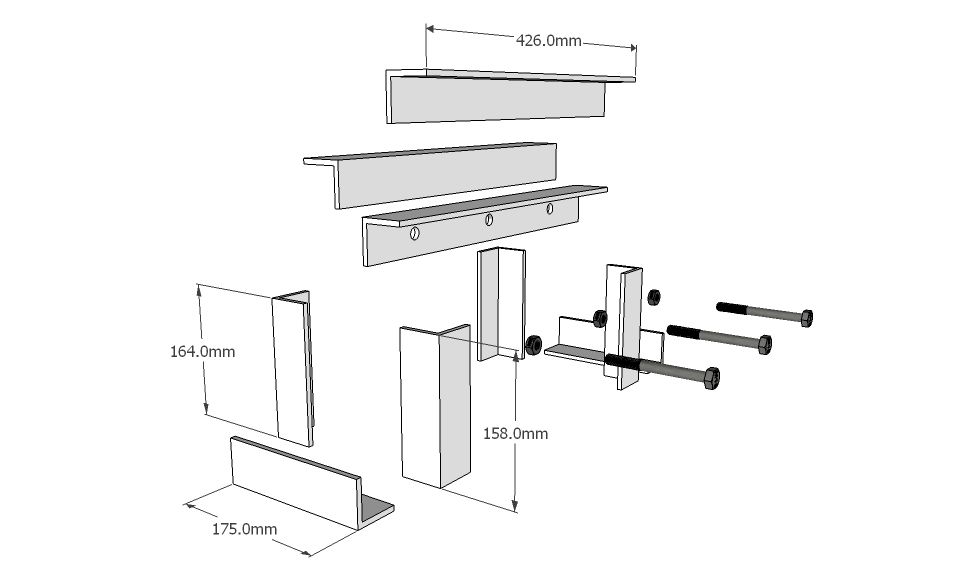 426.0mm

164.0mm

158.0mm

175.0mm